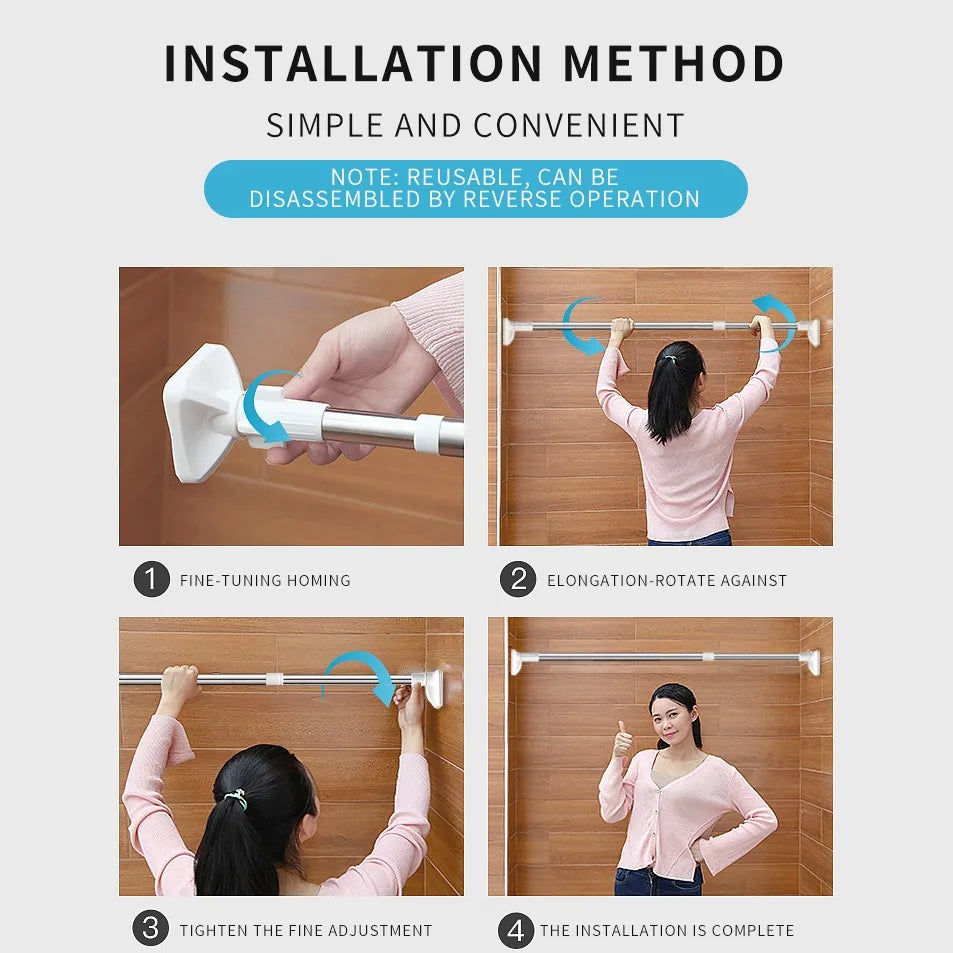 INSTALLATION METHOD

SIMPLE AND CONVENIENT

NOTE: REUSABLE, CAN BE DISASSEMBLED BY REVERSE OPERATION

1 FINE-TUNING HOMING

2 ELONGATION-ROTATE AGAINST

3 TIGHTEN THE FINE ADJUSTMENT

4 THE INSTALLATION IS COMPLETE