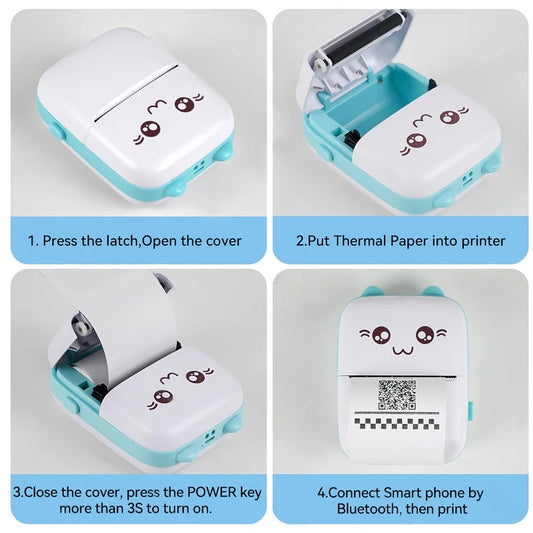 1. Press the latch,Open the cover

2.Put Thermal Paper into printer

3.Close the cover, press the POWER key more than 3S to turn on.

4.Connect Smart phone by Bluetooth, then print