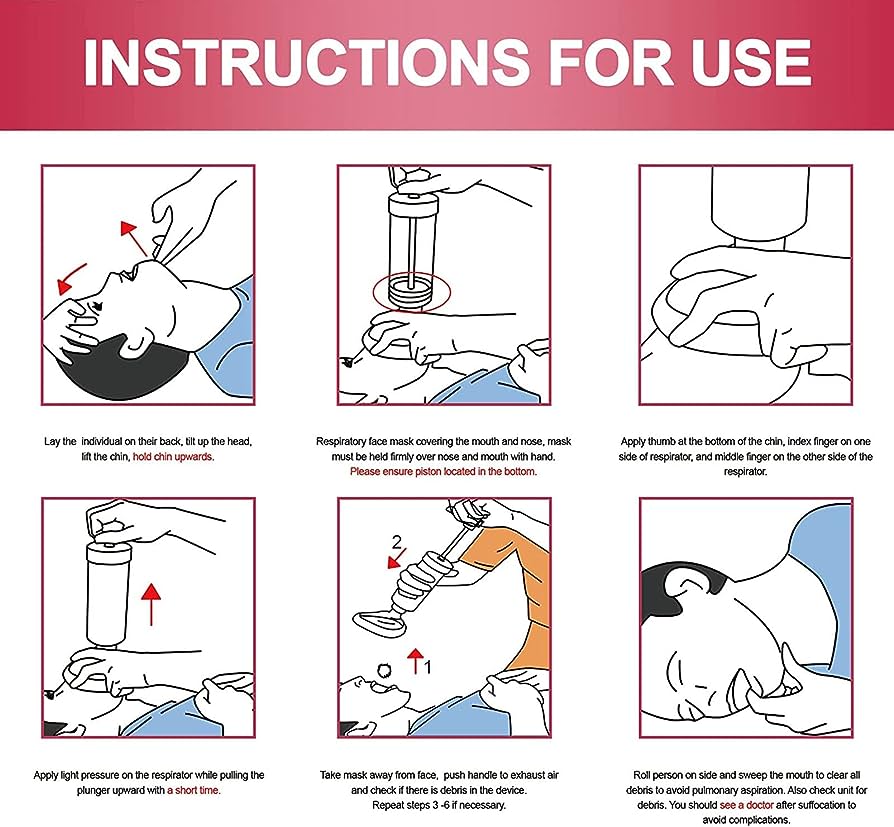 INSTRUCTIONS FOR USE

Lay the individual on their back, tilt up the head, lift the chin, hold chin upwards.

Respiratory face mask covering the mouth and nose, mask must be held firmly over nose and mouth with hand. Please ensure piston located in the bottom.

Apply thumb at the bottom of the chin, index finger on one side of respirator, and middle finger on the other side of the respirator.

Apply light pressure on the respirator while pulling the plunger upward with a short time.

2

1

Take mask away from face, push handle to exhaust air and check if there is debris in the device. Repeat steps 3 -6 if necessary.

Roll person on side and sweep the mouth to clear all debris to avoid pulmonary aspiration. Also check unit for debris. You should see a doctor after suffocation to avoid complications.