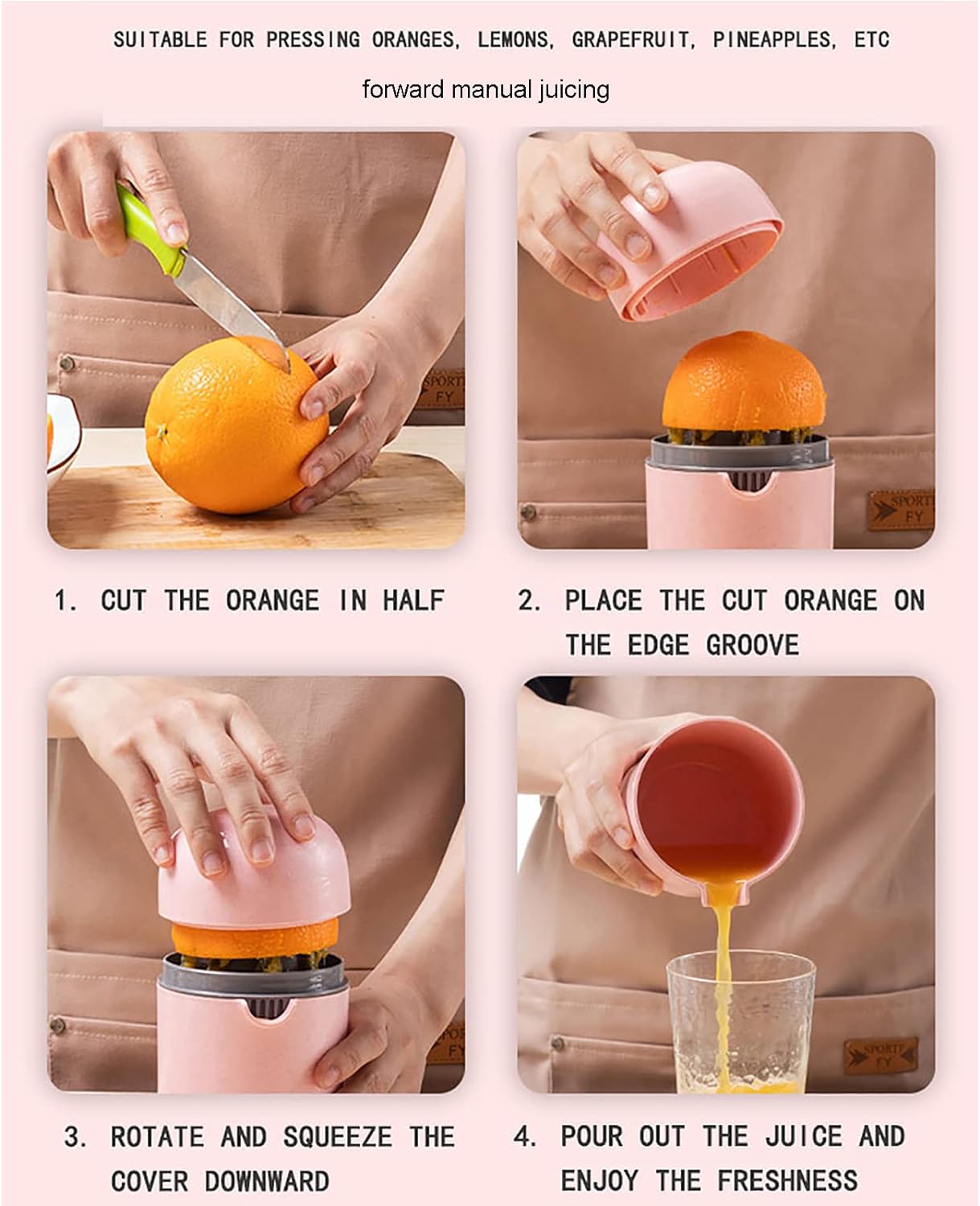 SUITABLE FOR PRESSING ORANGES, LEMONS, GRAPEFRUIT, PINEAPPLES, ETC

forward manual juicing

SPORT FY

SPORT FY

1. CUT THE ORANGE IN HALF

2. PLACE THE CUT ORANGE ON THE EDGE GROOVE

SPORT FY

SPORT FY

3. ROTATE AND SQUEEZE THE COVER DOWNWARD

4. POUR OUT THE JUICE AND ENJOY THE FRESHNESS