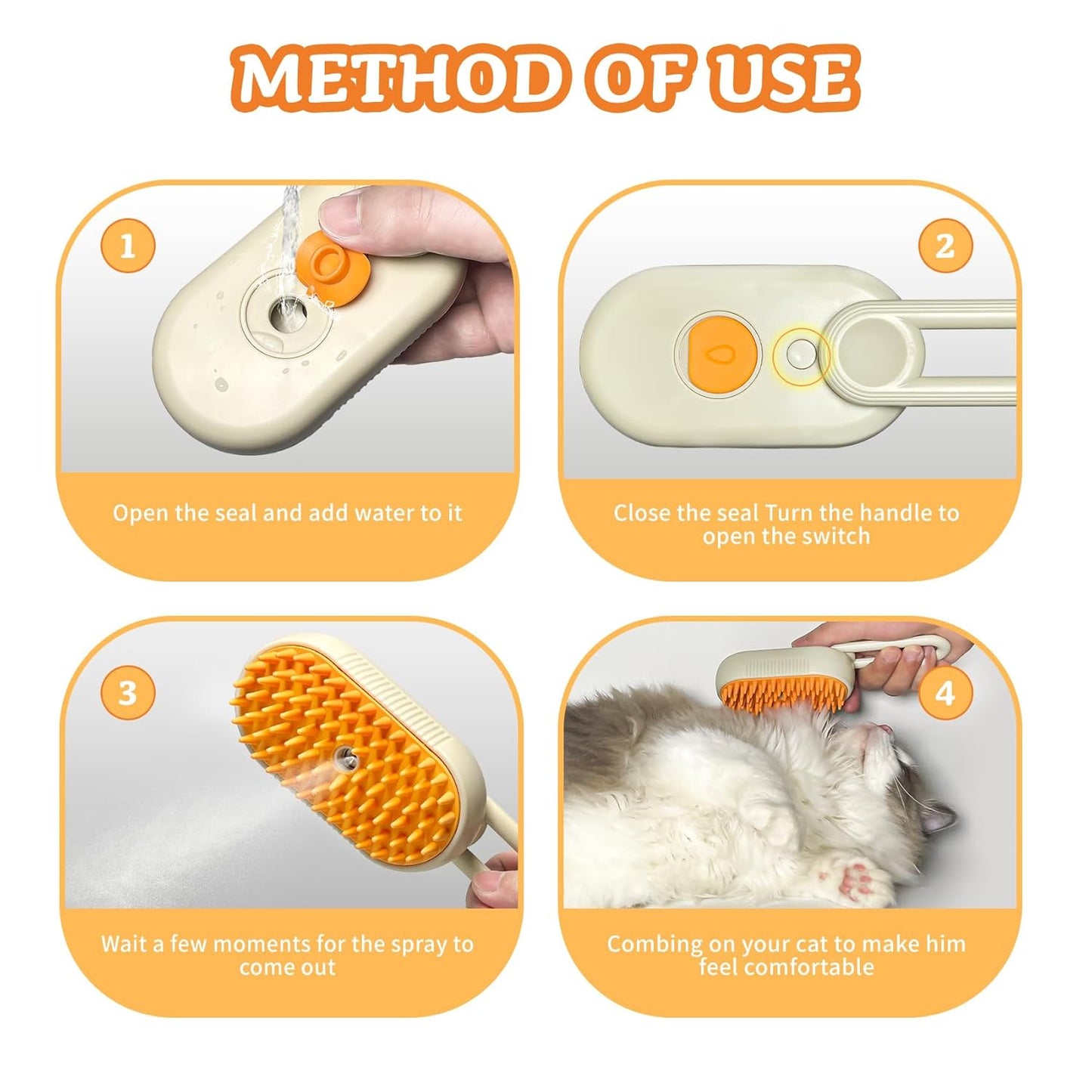 METHOD OF USE

1

Open the seal and add water to it

2

Close the seal Turn the handle to open the switch

3

Wait a few moments for the spray to come out

4

Combing on your cat to make him feel comfortable