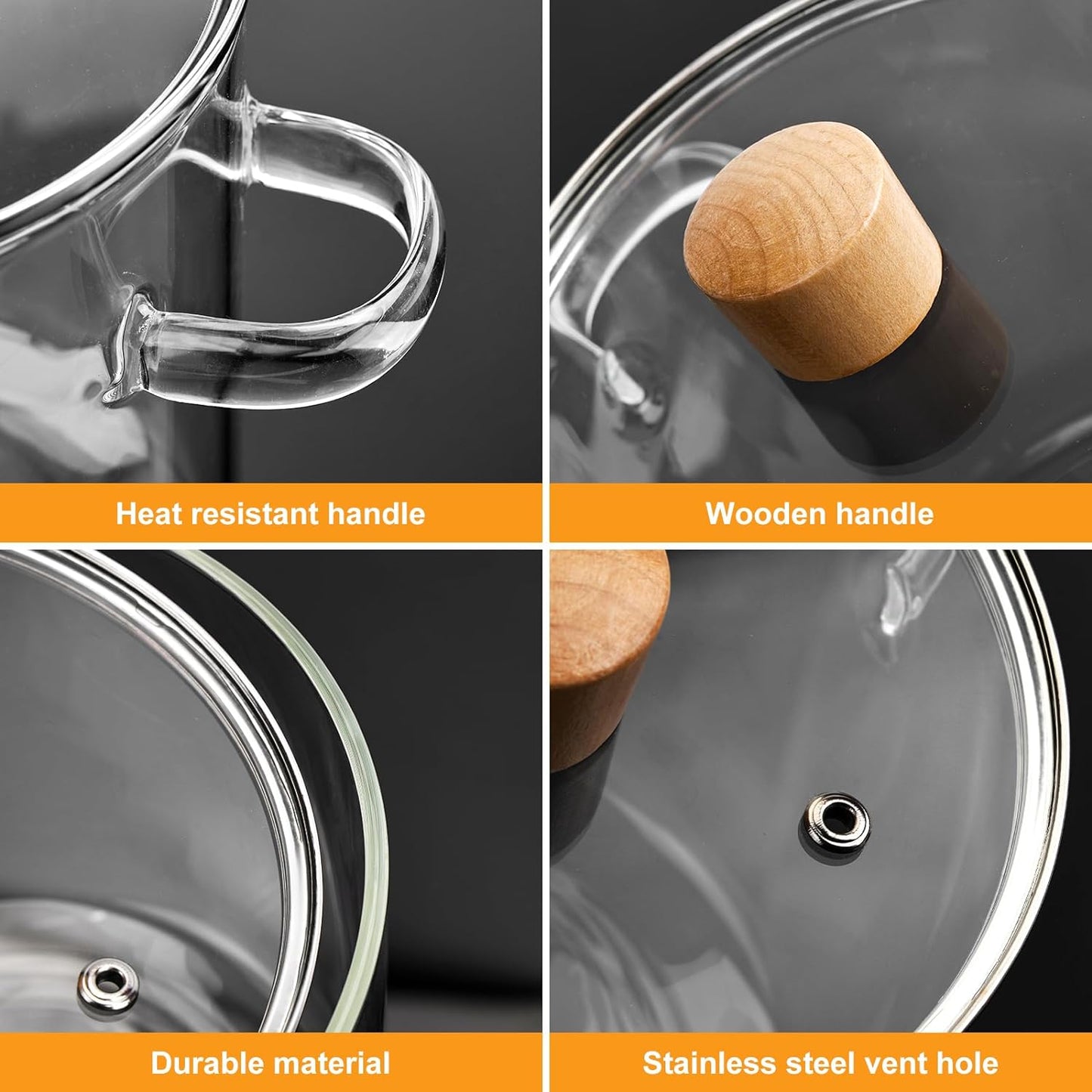 Heat resistant handle

Wooden handle

Durable material

Stainless steel vent hole