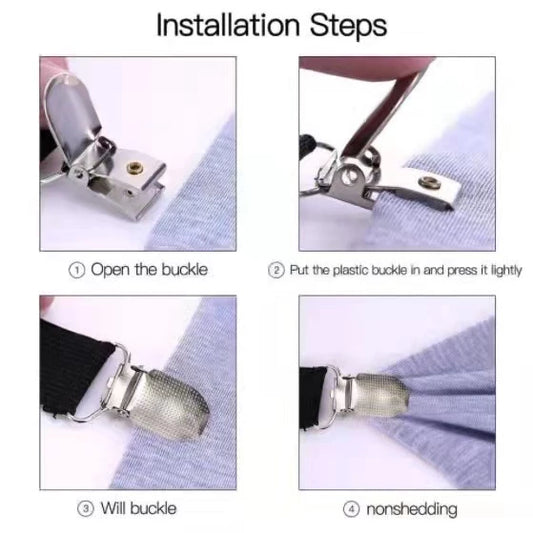 Installation Steps

① Open the buckle

② Put the plastic buckle in and press it lightly

③ Will buckle

④ nonshedding