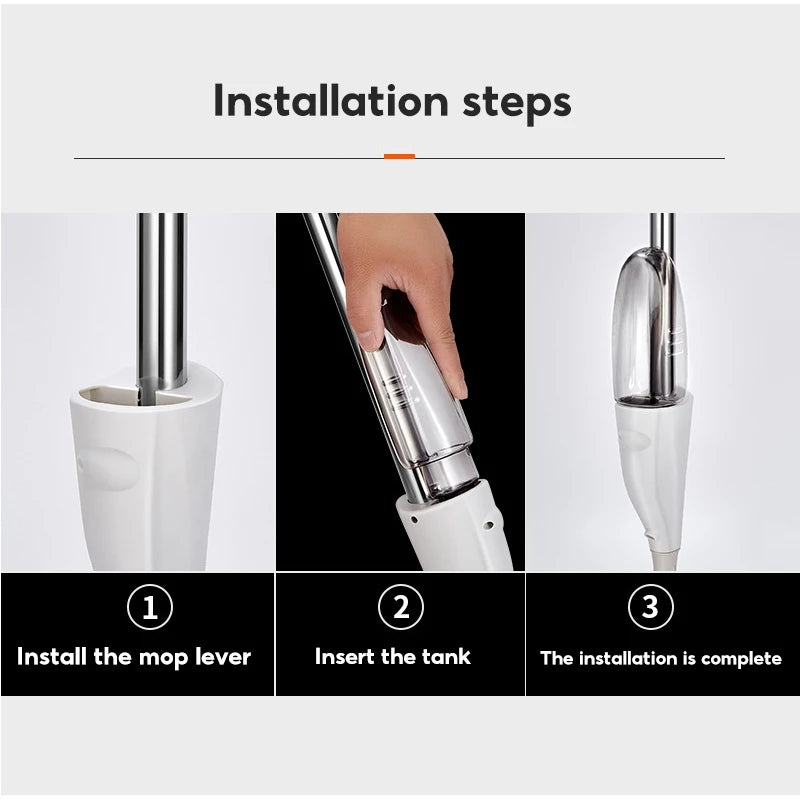 Installation steps

1
Install the mop lever

2
Insert the tank

3
The installation is complete