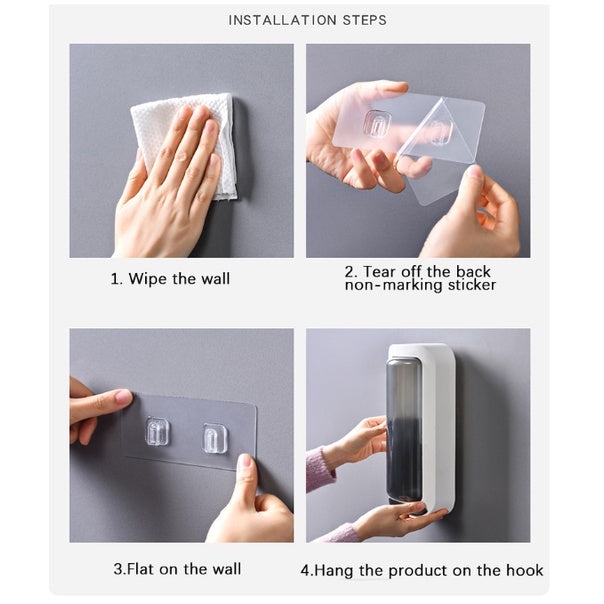 INSTALLATION STEPS

1. Wipe the wall

2. Tear off the back non-marking sticker

3.Flat on the wall

4.Hang the product on the hook