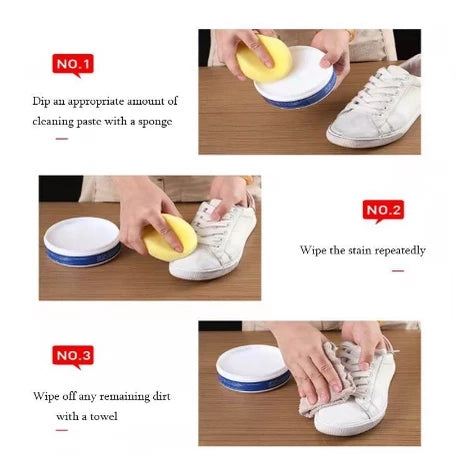 NO.1

Dip an appropriate amount of cleaning paste with a sponge

NO.2

Wipe the stain repeatedly

NO.3

Wipe off any remaining dirt with a towel