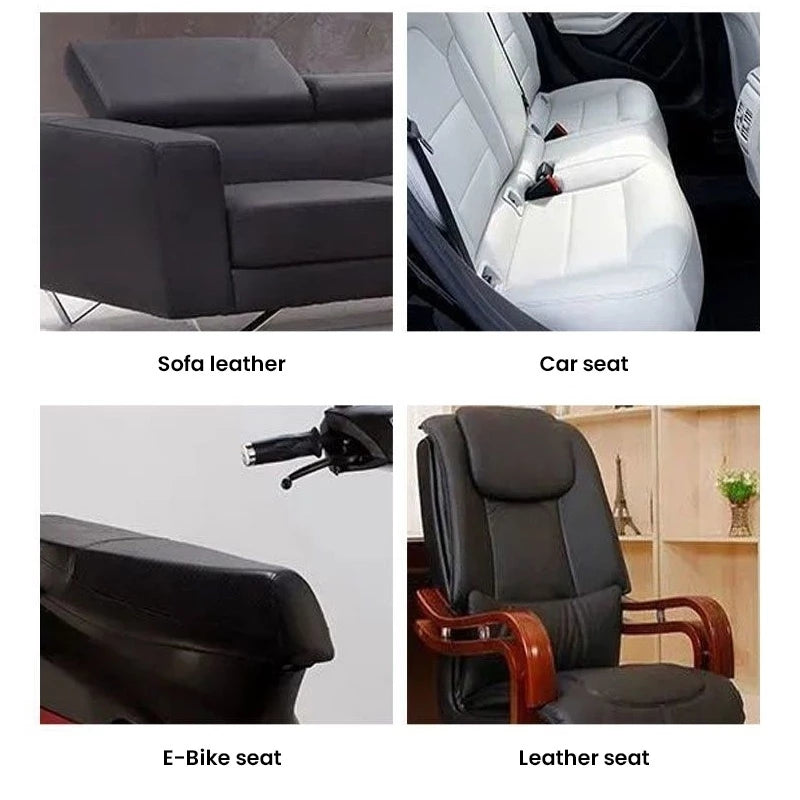 Sofa leather

Car seat

E-Bike seat

Leather seat