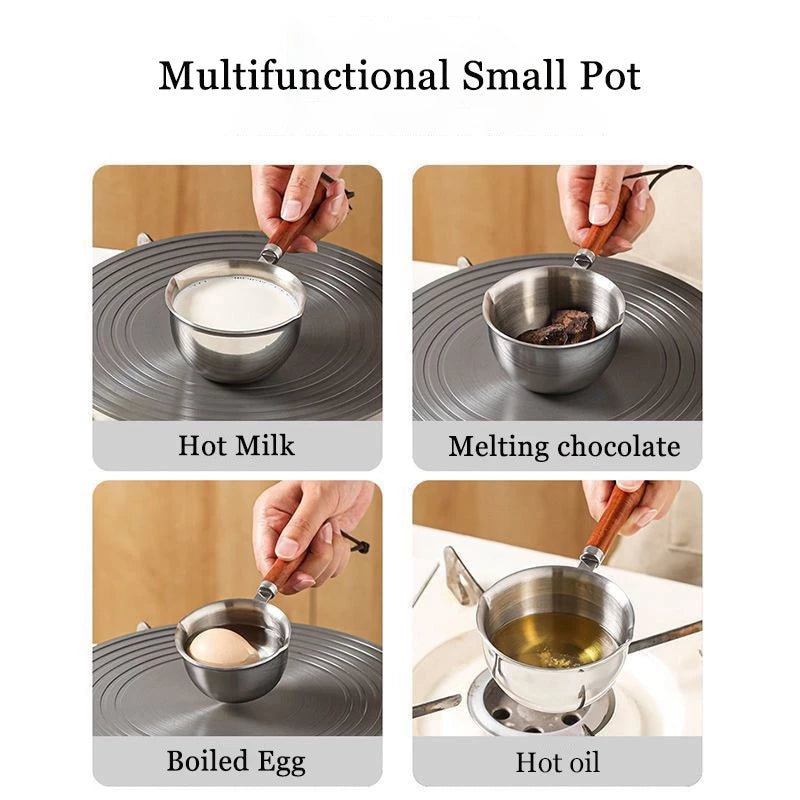 Multifunctional Small Pot

Hot Milk

Melting chocolate

Boiled Egg

Hot oil