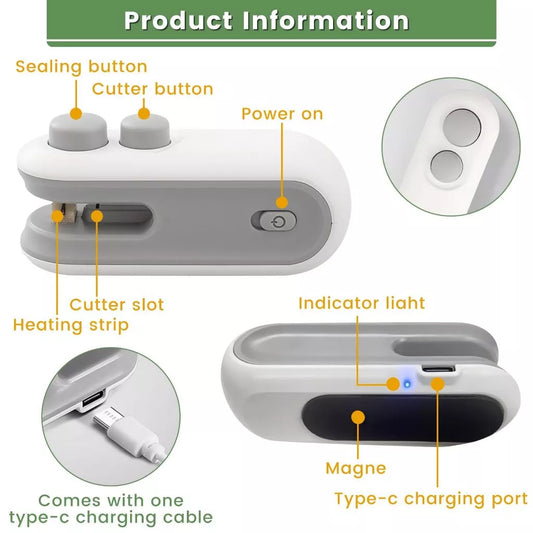 Product Information

Sealing button

Cutter button

Power on

Cutter slot

Heating strip

Indicator liaht

Magne

Type-c charging port

Comes with one type-c charging cable