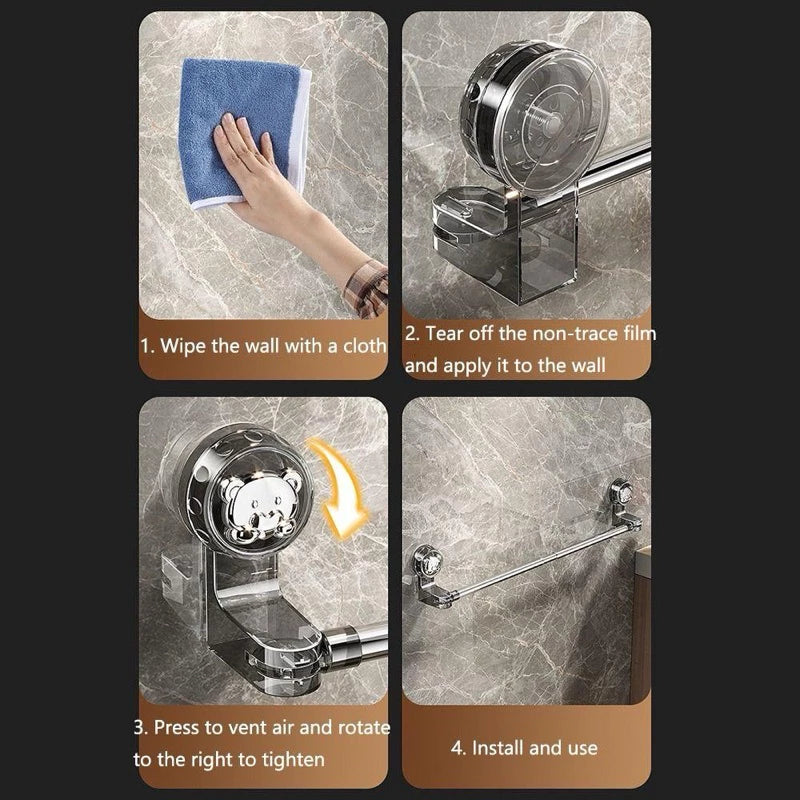 1. Wipe the wall with a cloth

2. Tear off the non-trace film and apply it to the wall

3. Press to vent air and rotate to the right to tighten

4. Install and use