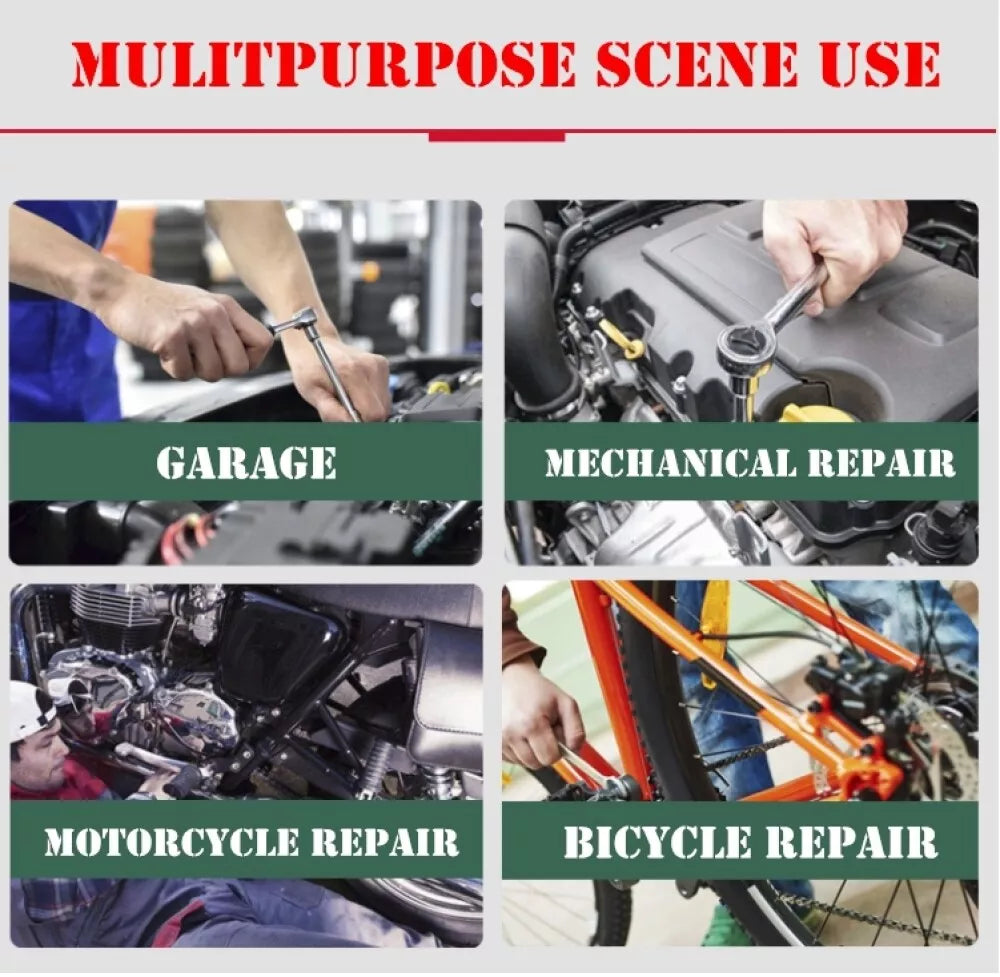 MULITPURPOSE SCENE USE

GARAGE

MECHANICAL REPAIR

MOTORCYCLE REPAIR

BICYCLE REPAIR