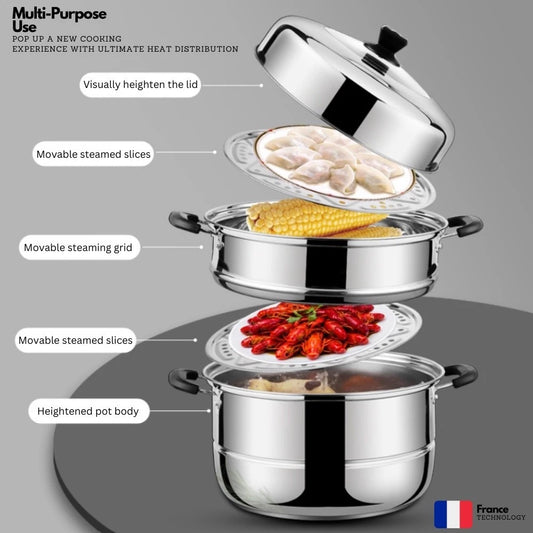 Multi-Purpose Use
POP UP A NEW COOKING EXPERIENCE WITH ULTIMATE HEAT DISTRIBUTION

Visually heighten the lid

Movable steamed slices

Movable steaming grid

Movable steamed slices

Heightened pot body

France
TECHNOLOGY