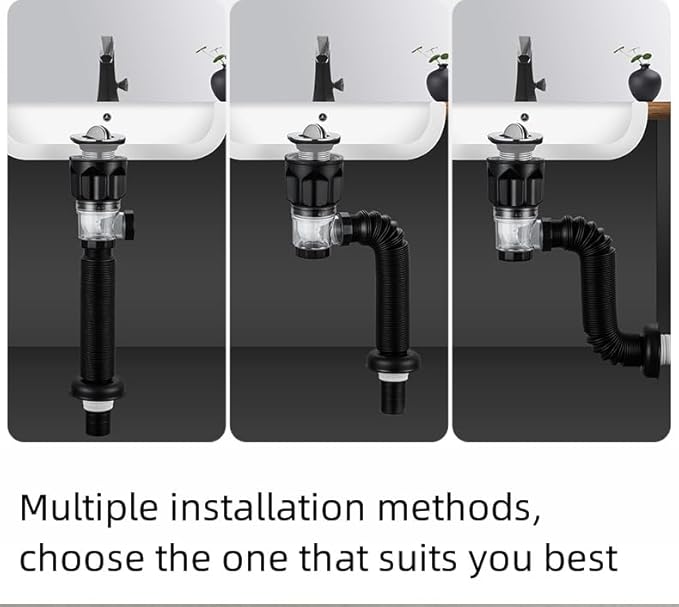 Multiple installation methods, choose the one that suits you best