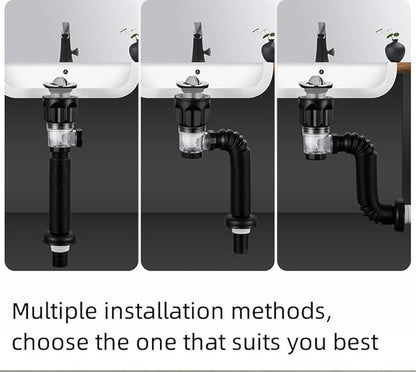 Multiple installation methods, choose the one that suits you best