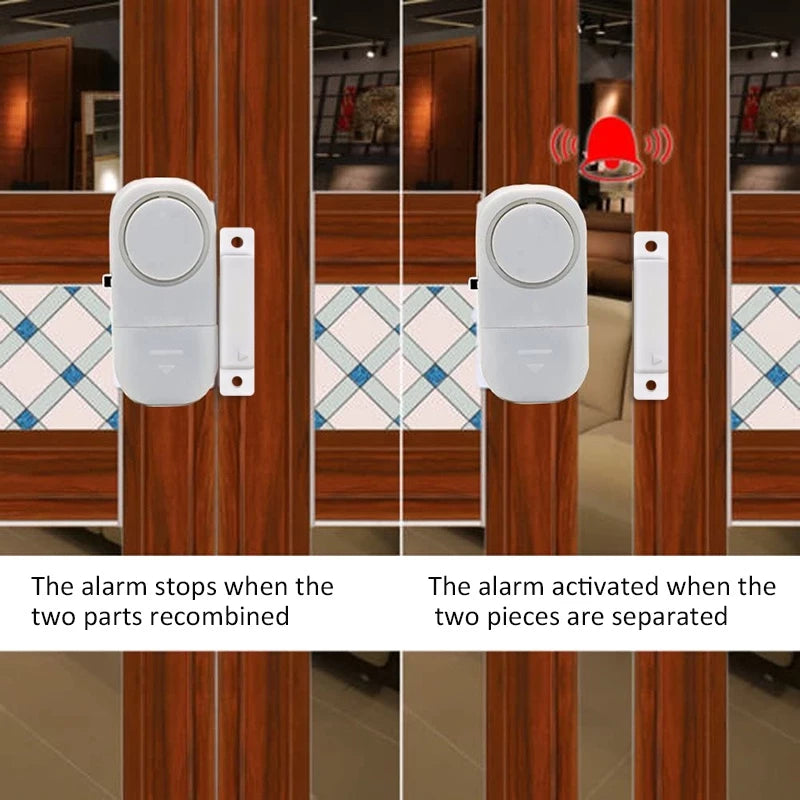 The alarm stops when the two parts recombined

The alarm activated when the two pieces are separated