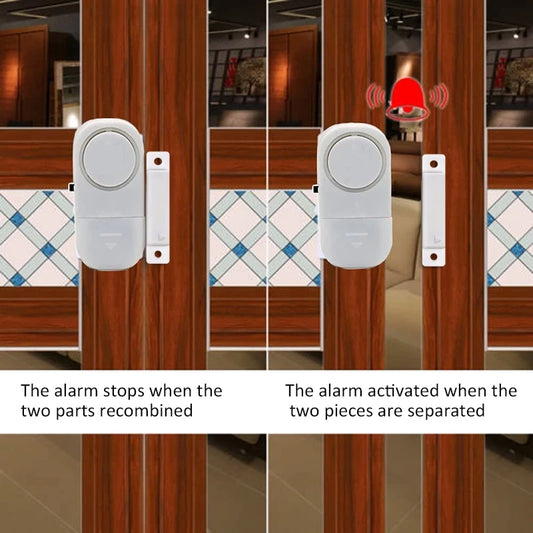 The alarm stops when the two parts recombined

The alarm activated when the two pieces are separated