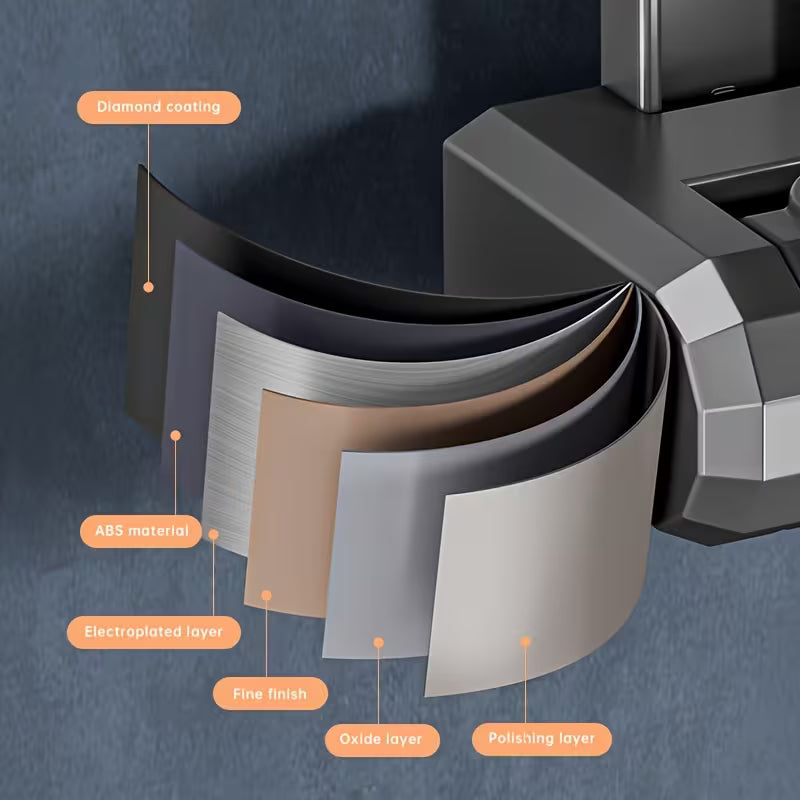 Diamond coating

ABS material

Electroplated layer

Fine finish

Oxide layer

Polishing layer