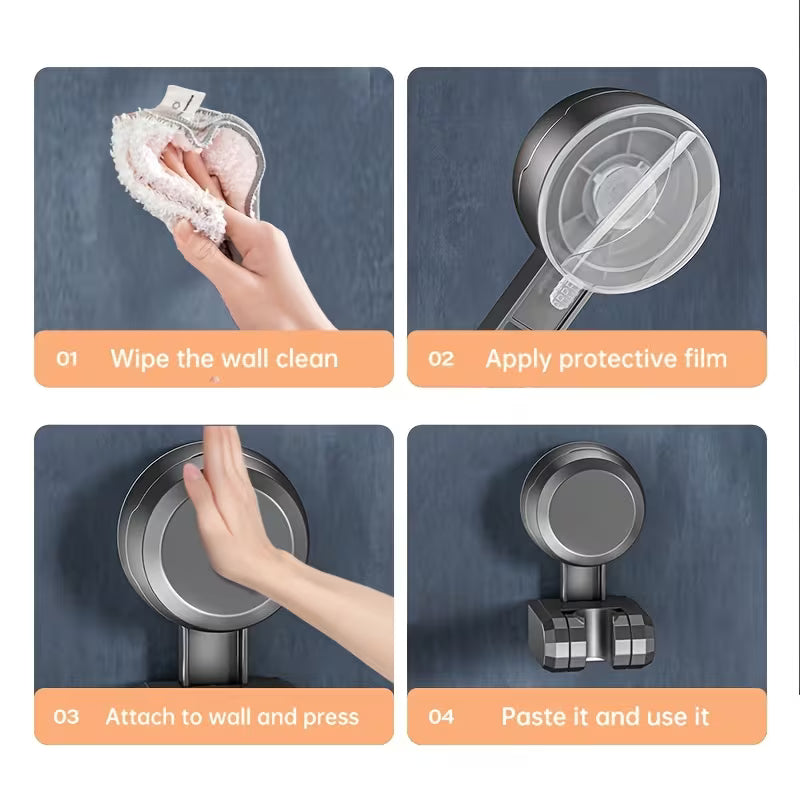 01 Wipe the wall clean

02 Apply protective film

03 Attach to wall and press

04 Paste it and use it