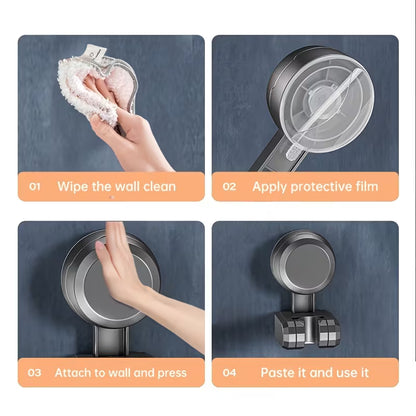 01 Wipe the wall clean

02 Apply protective film

03 Attach to wall and press

04 Paste it and use it