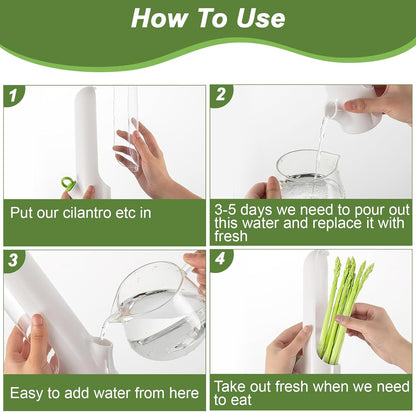 How To Use

1

Put our cilantro etc in

2

3-5 days we need to pour out this water and replace it with fresh

3

Easy to add water from here

4

Take out fresh when we need to eat