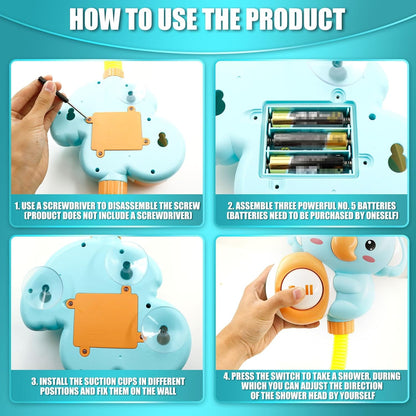 HOW TO USE THE PRODUCT

1. USE A SCREWDRIVER TO DISASSEMBLE THE SCREW (PRODUCT DOES NOT INCLUDE A SCREWDRIVER)

2. ASSEMBLE THREE POWERFUL NO. 5 BATTERIES (BATTERIES NEED TO BE PURCHASED BY ONESELF)

3. INSTALL THE SUCTION CUPS IN DIFFERENT POSITIONS AND FIX THEM ON THE WALL

4. PRESS THE SWITCH TO TAKE A SHOWER, DURING WHICH YOU CAN ADJUST THE DIRECTION OF THE SHOWER HEAD BY YOURSELF