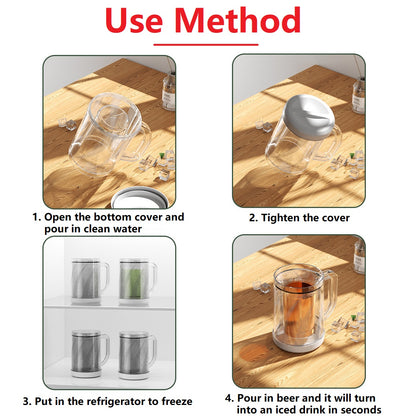 Use Method

1. Open the bottom cover and pour in clean water

2. Tighten the cover

3. Put in the refrigerator to freeze

4. Pour in beer and it will turn into an iced drink in seconds