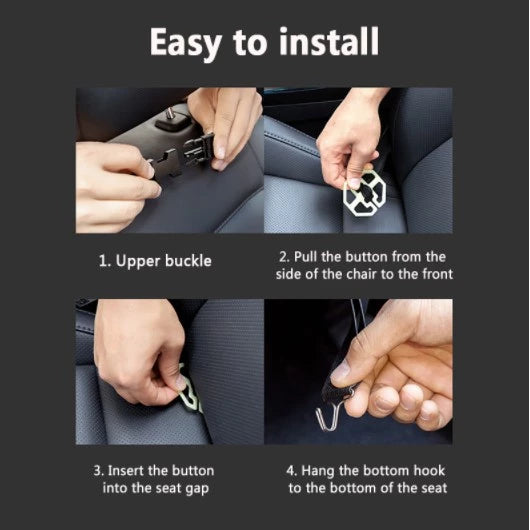 Easy to install

1. Upper buckle

2. Pull the button from the side of the chair to the front

3. Insert the button into the seat gap

4. Hang the bottom hook to the bottom of the seat