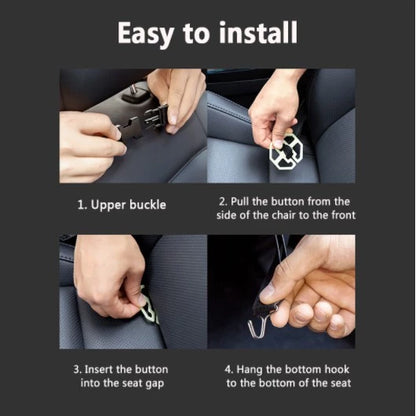 Easy to install

1. Upper buckle

2. Pull the button from the side of the chair to the front

3. Insert the button into the seat gap

4. Hang the bottom hook to the bottom of the seat