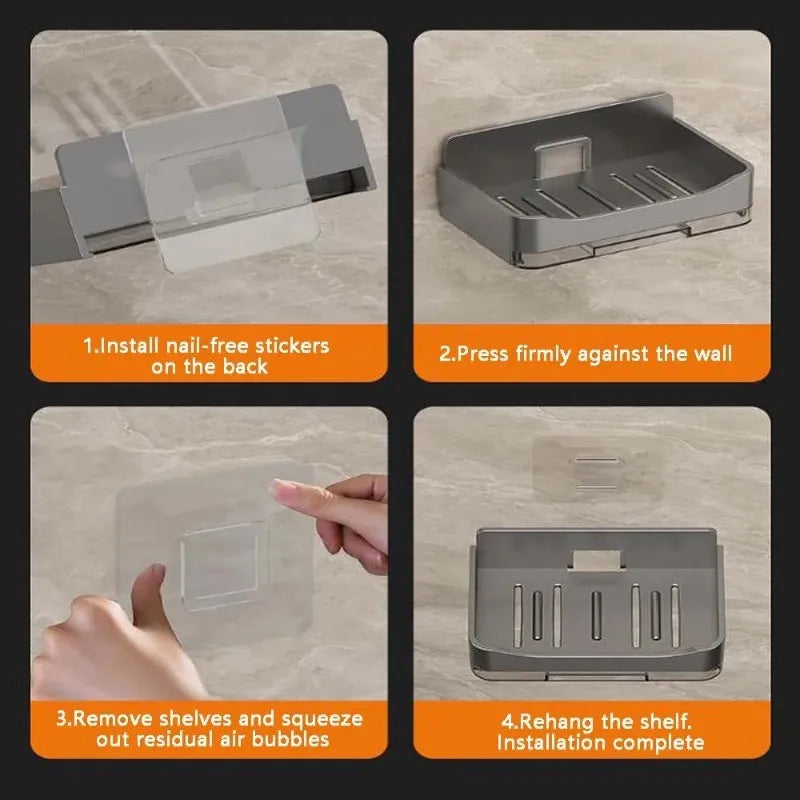 1.Install nail-free stickers on the back

2.Press firmly against the wall

3.Remove shelves and squeeze out residual air bubbles

4.Rehang the shelf. Installation complete