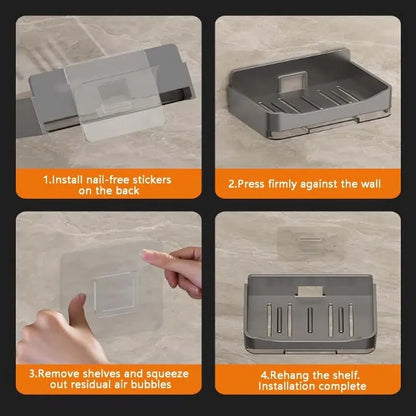 1.Install nail-free stickers on the back

2.Press firmly against the wall

3.Remove shelves and squeeze out residual air bubbles

4.Rehang the shelf. Installation complete