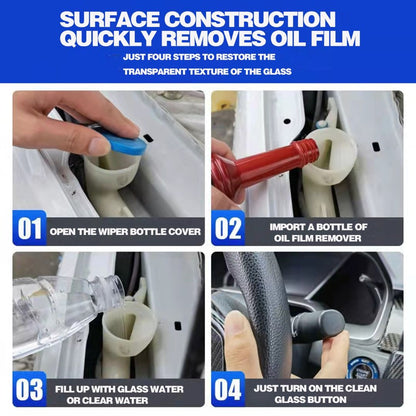 SURFACE CONSTRUCTION QUICKLY REMOVES OIL FILM

JUST FOUR STEPS TO RESTORE THE TRANSPARENT TEXTURE OF THE GLASS

01 OPEN THE WIPER BOTTLE COVER

02 IMPORT A BOTTLE OF OIL FILM REMOVER

03 FILL UP WITH GLASS WATER OR CLEAR WATER

04 JUST TURN ON THE CLEAN GLASS BUTTON