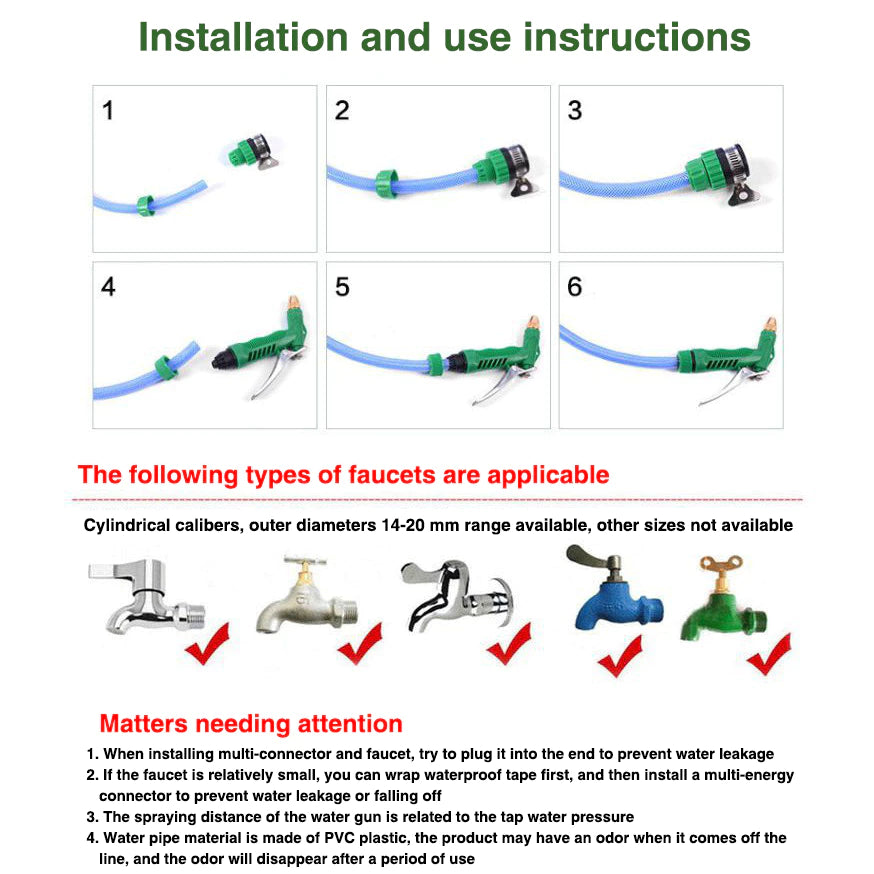 Installation and use instructions

1

2

3

4

5

6

The following types of faucets are applicable

Cylindrical calibers, outer diameters 14-20 mm range available, other sizes not available

Matters needing attention

1. When installing multi-connector and faucet, try to plug it into the end to prevent water leakage
2. If the faucet is relatively small, you can wrap waterproof tape first, and then install a multi-energy connector to prevent water leakage or falling off
3. The spraying distance of the water gun is related to the tap water pressure
4. Water pipe material is made of PVC plastic, the product may have an odor when it comes off the line, and the odor will disappear after a period of use