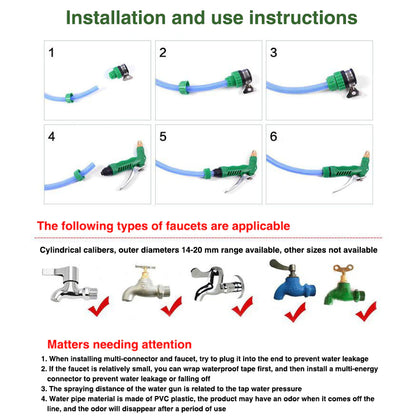 Installation and use instructions

1

2

3

4

5

6

The following types of faucets are applicable

Cylindrical calibers, outer diameters 14-20 mm range available, other sizes not available

Matters needing attention

1. When installing multi-connector and faucet, try to plug it into the end to prevent water leakage
2. If the faucet is relatively small, you can wrap waterproof tape first, and then install a multi-energy connector to prevent water leakage or falling off
3. The spraying distance of the water gun is related to the tap water pressure
4. Water pipe material is made of PVC plastic, the product may have an odor when it comes off the line, and the odor will disappear after a period of use