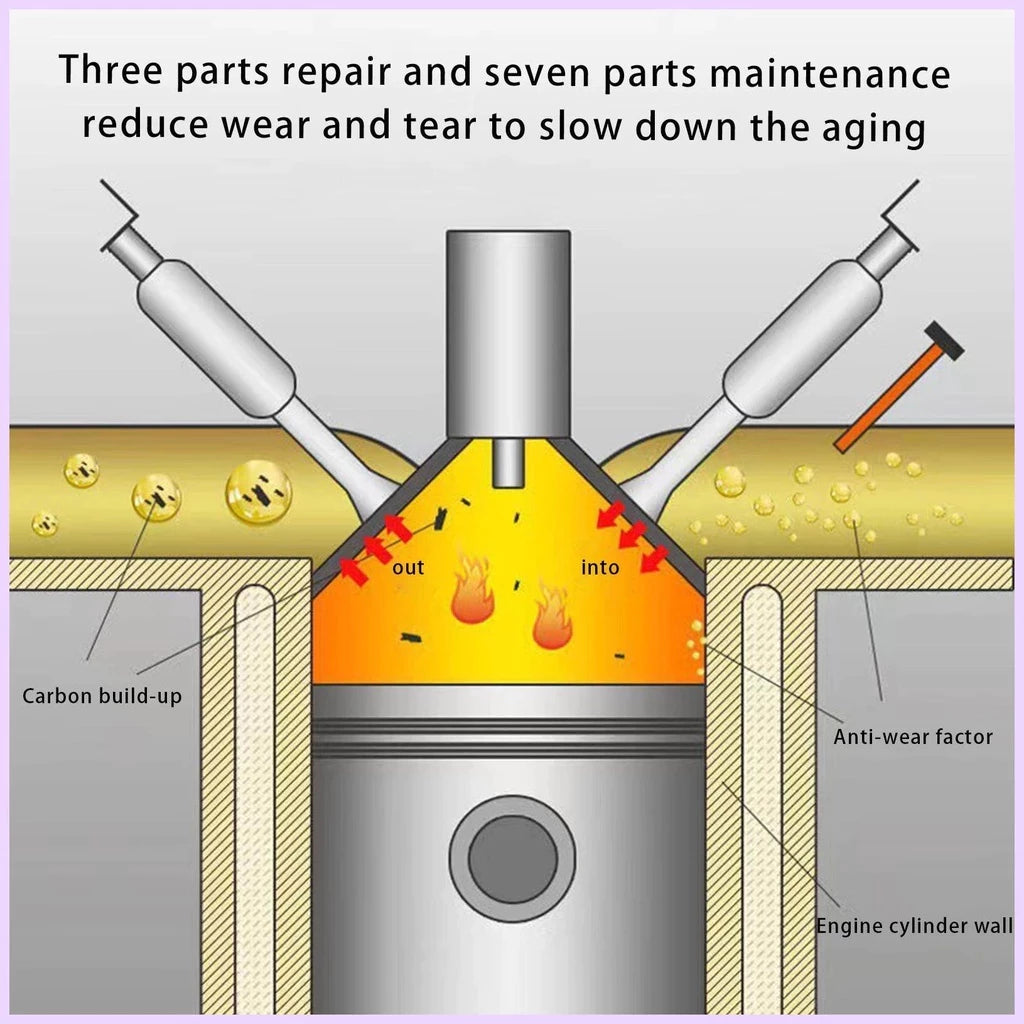 Three parts repair and seven parts maintenance reduce wear and tear to slow down the aging

out

into

Carbon build-up

Anti-wear factor

Engine cylinder wall