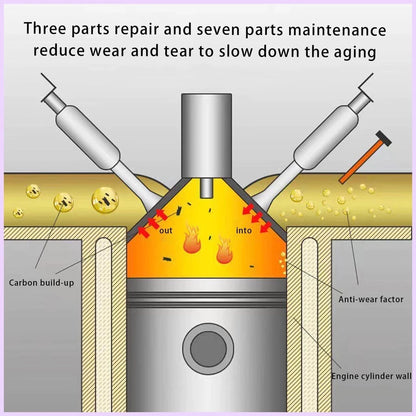 Three parts repair and seven parts maintenance reduce wear and tear to slow down the aging

out

into

Carbon build-up

Anti-wear factor

Engine cylinder wall