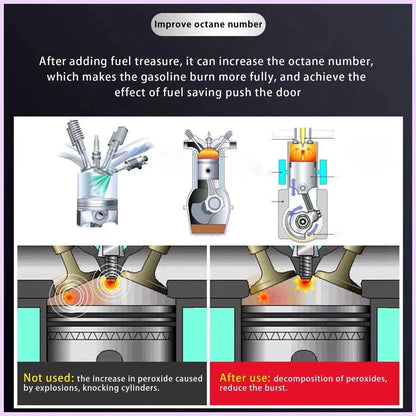 Improve octane number

After adding fuel treasure, it can increase the octane number, which makes the gasoline burn more fully, and achieve the effect of fuel saving push the door

Not used: the increase in peroxide caused by explosions, knocking cylinders.

After use: decomposition of peroxides, reduce the burst.