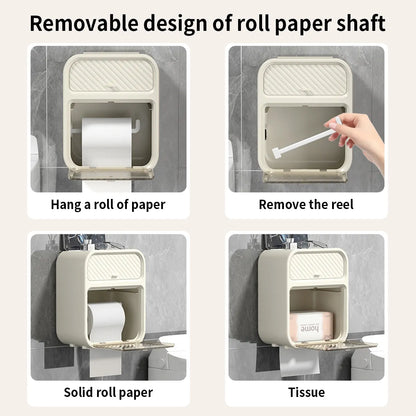 Removable design of roll paper shaft

Hang a roll of paper

Remove the reel

Solid roll paper

home

Tissue