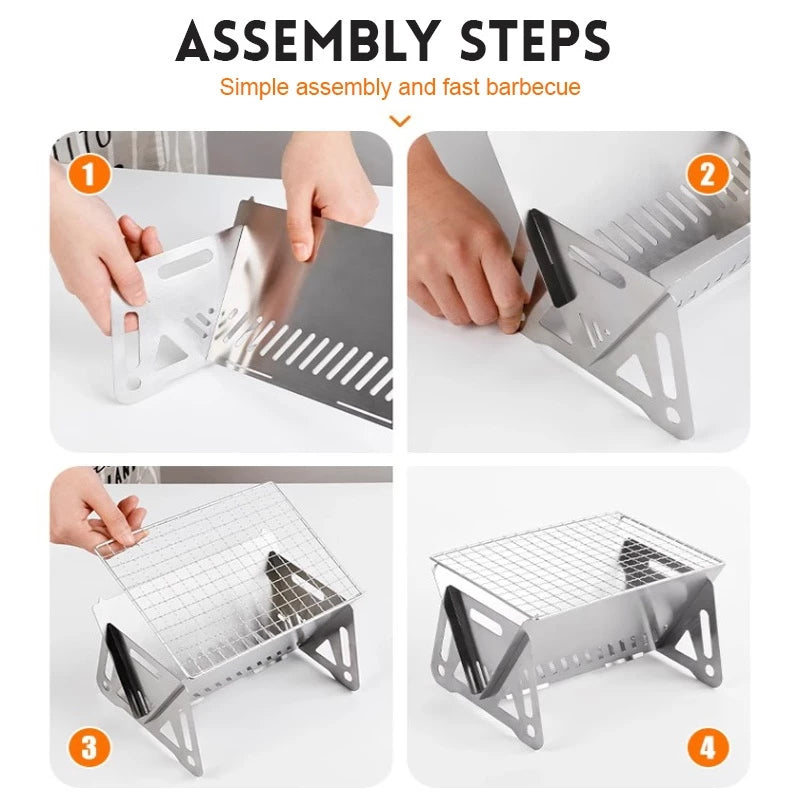 ASSEMBLY STEPS

Simple assembly and fast barbecue

1

2

3

4