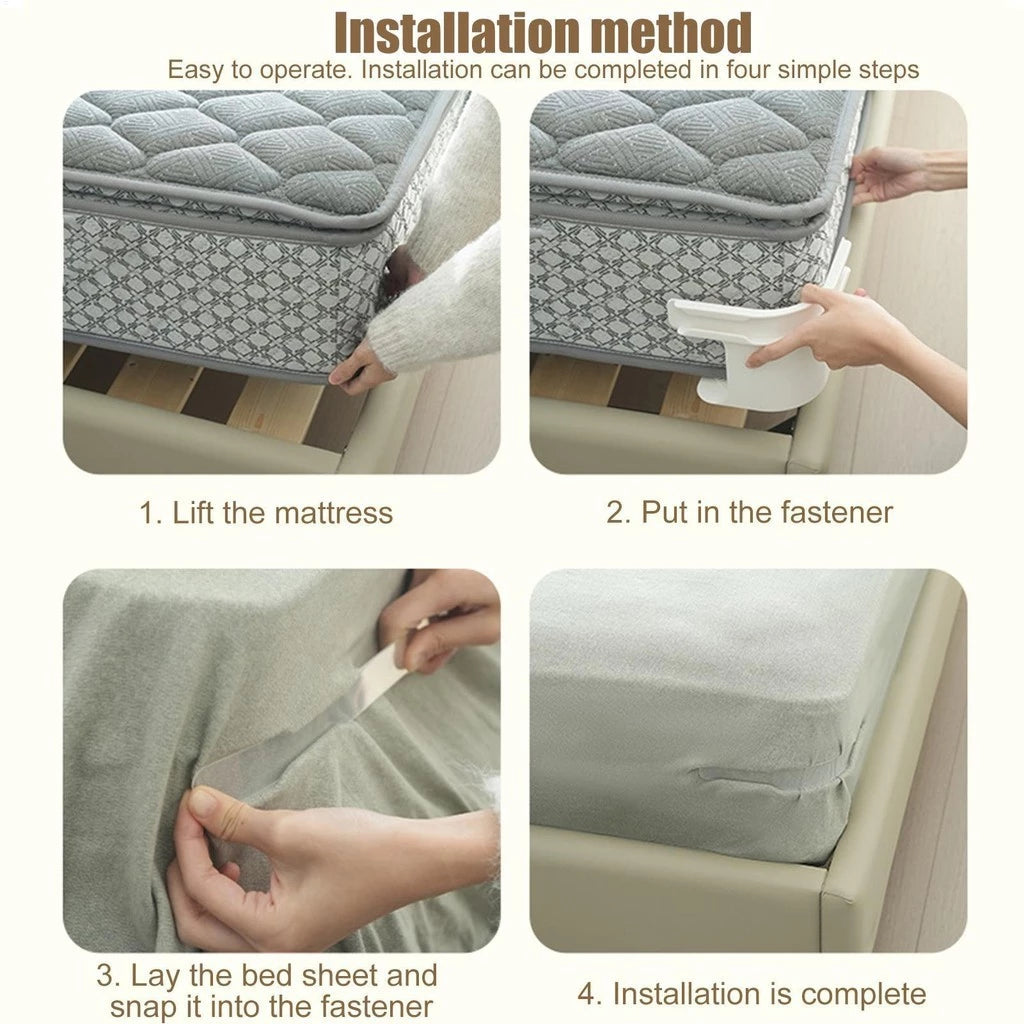 Installation method

Easy to operate. Installation can be completed in four simple steps

1. Lift the mattress

2. Put in the fastener

3. Lay the bed sheet and snap it into the fastener

4. Installation is complete