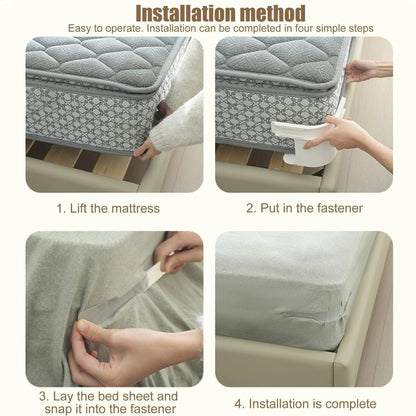 Installation method

Easy to operate. Installation can be completed in four simple steps

1. Lift the mattress

2. Put in the fastener

3. Lay the bed sheet and snap it into the fastener

4. Installation is complete