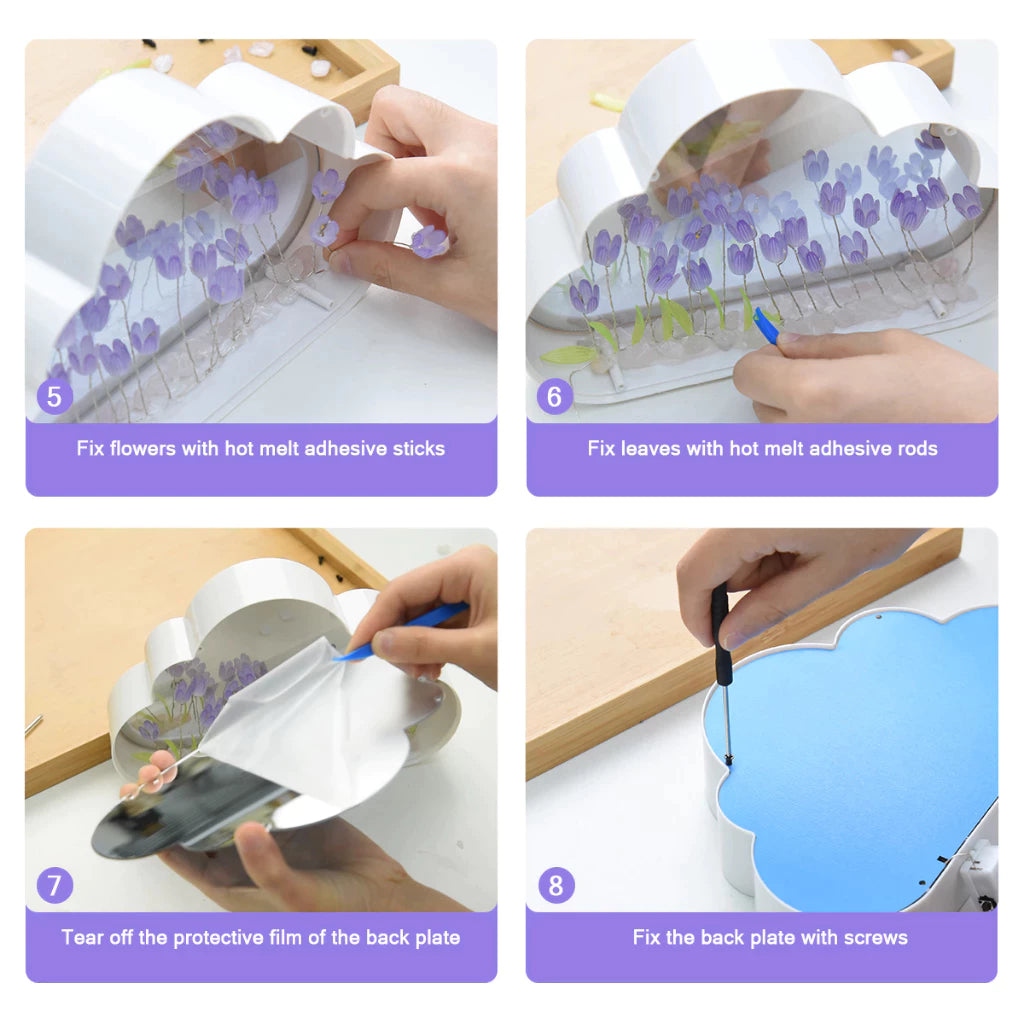 5
Fix flowers with hot melt adhesive sticks

6
Fix leaves with hot melt adhesive rods

7
Tear off the protective film of the back plate

8
Fix the back plate with screws