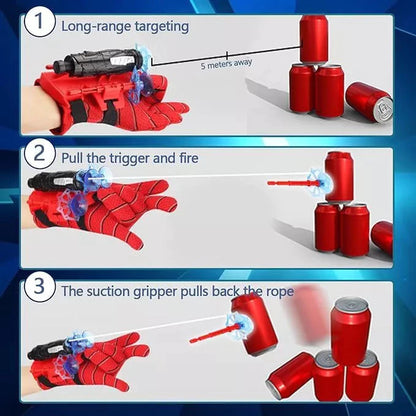 1 Long-range targeting

5 meters away

2 Pull the trigger and fire

3 The suction gripper pulls back the rope