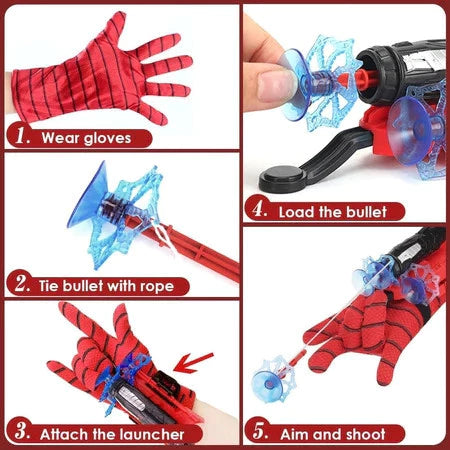 1. Wear gloves

2. Tie bullet with rope

3. Attach the launcher

4. Load the bullet

5. Aim and shoot