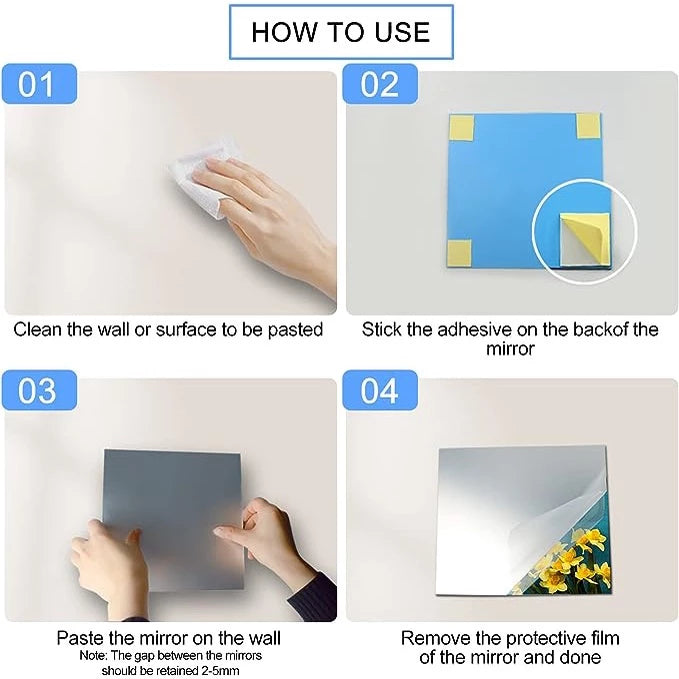 HOW TO USE

01

Clean the wall or surface to be pasted

02

Stick the adhesive on the backof the mirror

03

Paste the mirror on the wall
Note: The gap between the mirrors should be retained 2-5mm

04

Remove the protective film of the mirror and done