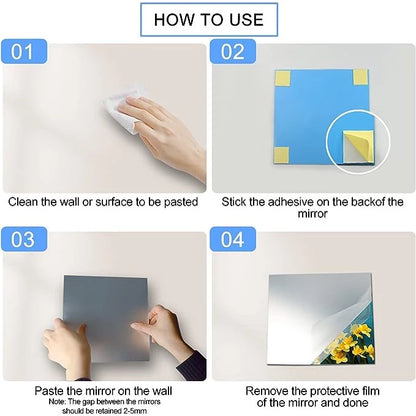 HOW TO USE

01

Clean the wall or surface to be pasted

02

Stick the adhesive on the backof the mirror

03

Paste the mirror on the wall
Note: The gap between the mirrors should be retained 2-5mm

04

Remove the protective film of the mirror and done