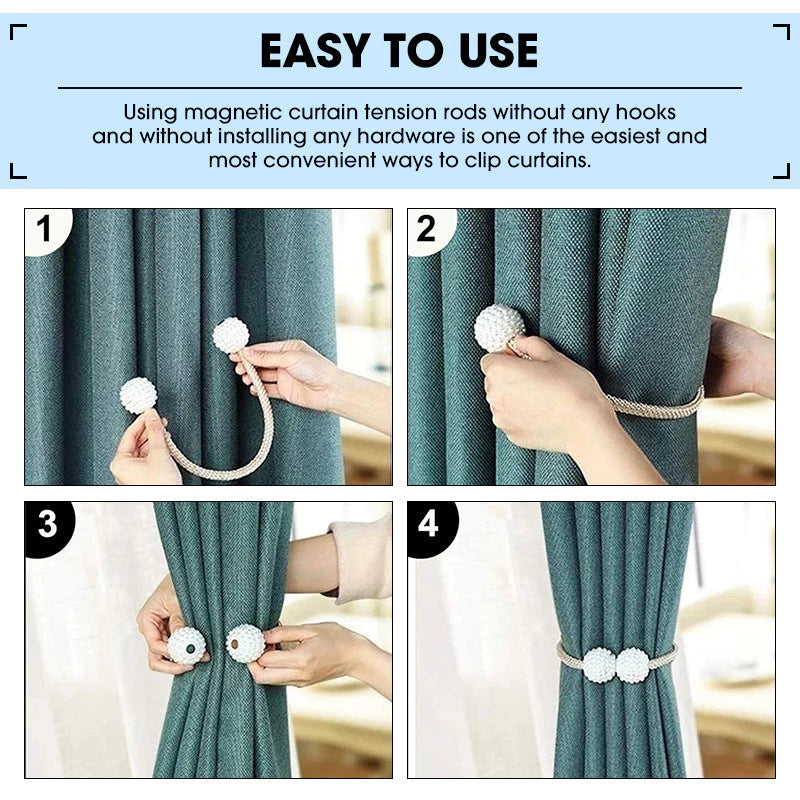 EASY TO USE

Using magnetic curtain tension rods without any hooks and without installing any hardware is one of the easiest and most convenient ways to clip curtains.

1

2

3

4