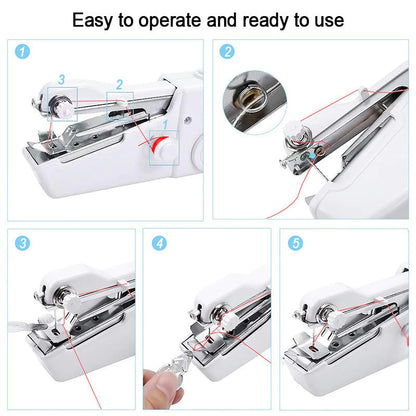 Easy to operate and ready to use

1

3

2

1

2

3

4

5