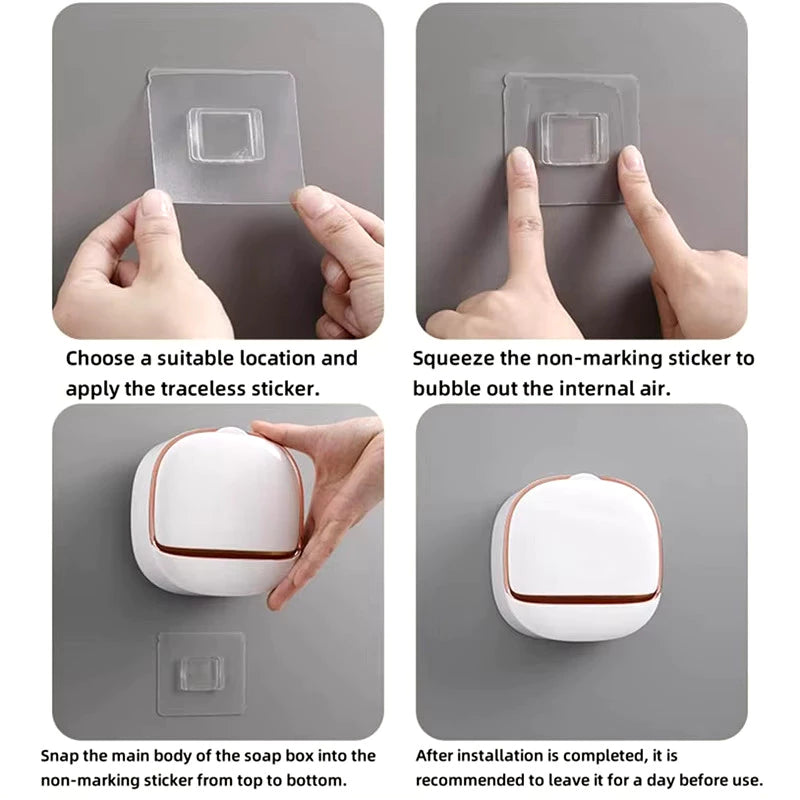 Choose a suitable location and apply the traceless sticker.

Squeeze the non-marking sticker to bubble out the internal air.

Snap the main body of the soap box into the non-marking sticker from top to bottom.

After installation is completed, it is recommended to leave it for a day before use.