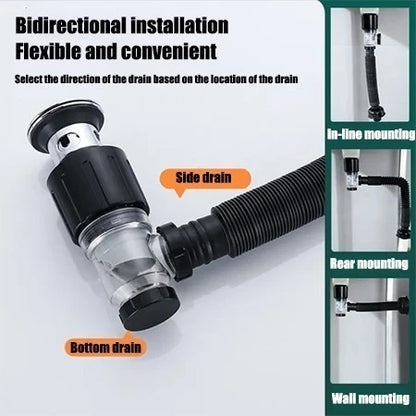 Bidirectional installation
Flexible and convenient

Select the direction of the drain based on the location of the drain

Side drain

Bottom drain

In-line mounting

Rear mounting

Wall mounting