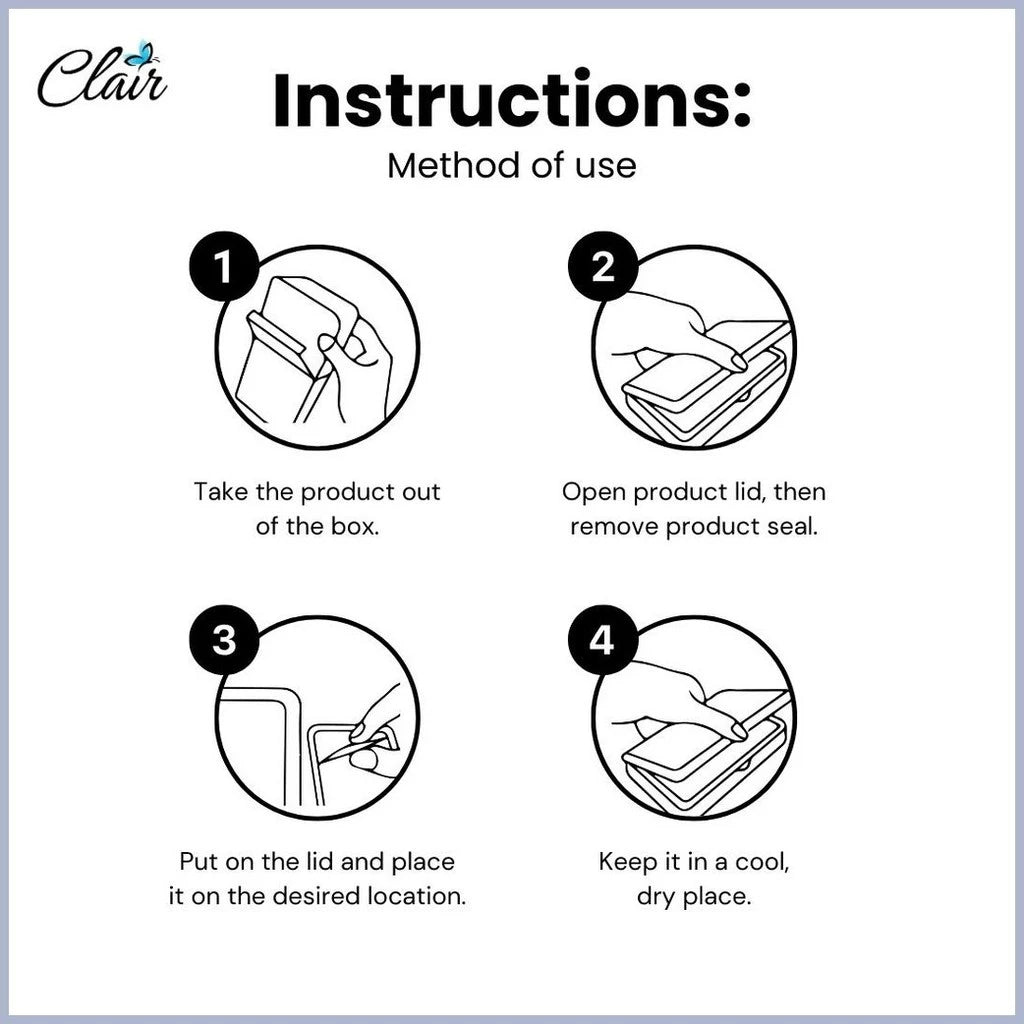 Clair

Instructions:
Method of use

1
Take the product out of the box.

2
Open product lid, then remove product seal.

3
Put on the lid and place it on the desired location.

4
Keep it in a cool, dry place.